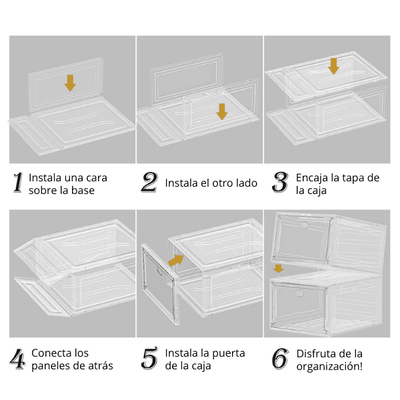 1 Instala una cara sobre la base

2 Instala el otro lado

3 Encaja la tapa de la caja

4 Conecta los paneles de atrás

5 Instala la puerta de la caja

6 Disfruta de la organización!